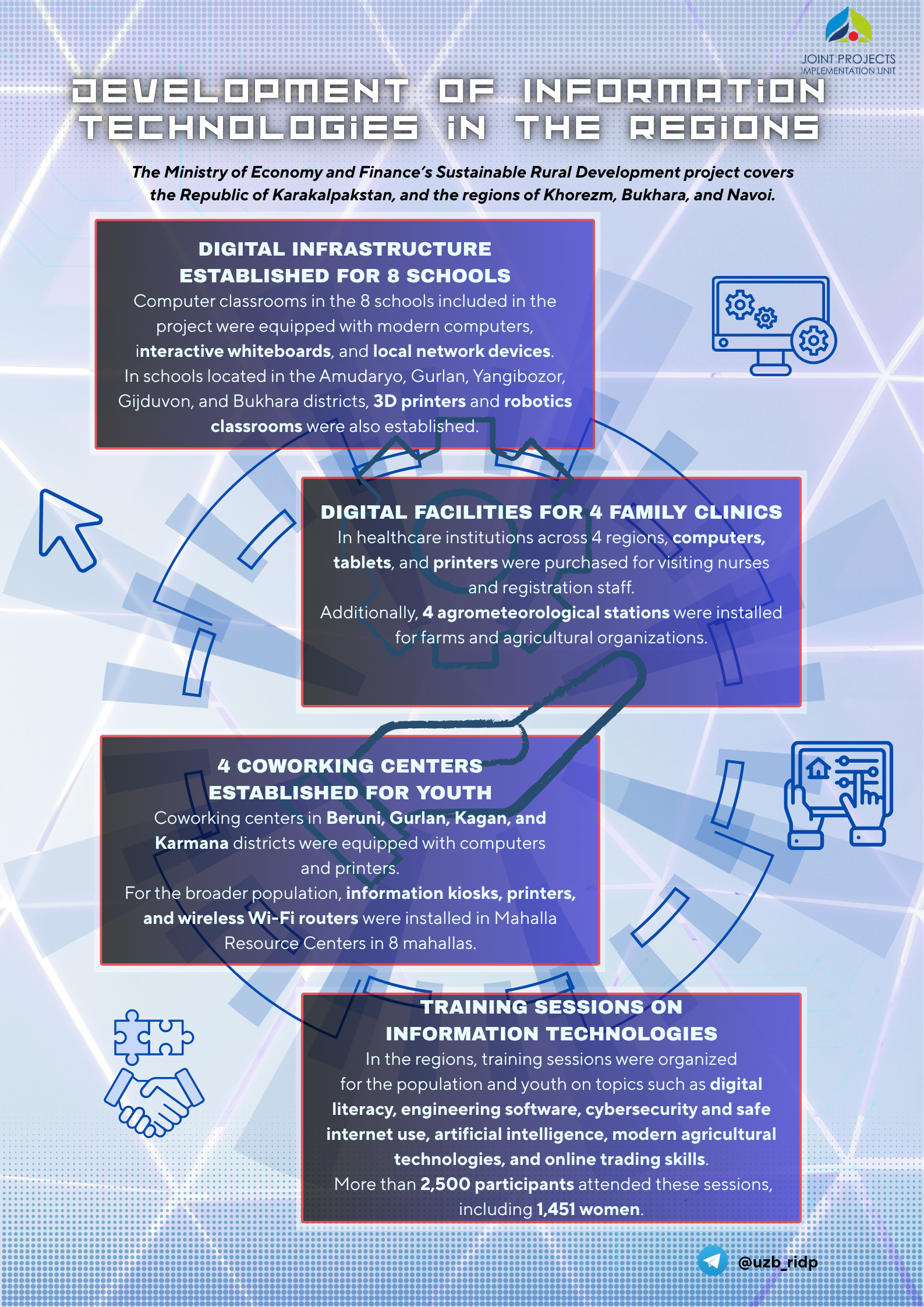 JOINT PROJECTS
IMPLEMENTATION UNIT

DEVELOPMENT OF INFORMATION TECHNOLOGIES IN THE REGIONS

The Ministry of Economy and Finance's Sustainable Rural Development project covers the Republic of Karakalpakstan, and the regions of Khorezm, Bukhara, and Navoi.

DIGITAL INFRASTRUCTURE ESTABLISHED FOR 8 SCHOOLS
Computer classrooms in the 8 schools included in the project were equipped with modern computers, interactive whiteboards, and local network devices.
In schools located in the Amudaryo, Gurlan, Yangibozor, Gijduvon, and Bukhara districts, 3D printers and robotics classrooms were also established.

DIGITAL FACILITIES FOR 4 FAMILY CLINICS
In healthcare institutions across 4 regions, computers, tablets, and printers were purchased for visiting nurses and registration staff.
Additionally, 4 agrometeorological stations were installed for farms and agricultural organizations.

4 COWORKING CENTERS ESTABLISHED FOR YOUTH
Coworking centers in Beruni, Gurlan, Kagan, and Karmana districts were equipped with computers and printers.
For the broader population, information kiosks, printers, and wireless Wi-Fi routers were installed in Mahalla Resource Centers in 8 mahallas.

TRAINING SESSIONS ON INFORMATION TECHNOLOGIES
In the regions, training sessions were organized for the population and youth on topics such as digital literacy, engineering software, cybersecurity and safe internet use, artificial intelligence, modern agricultural technologies, and online trading skills.
More than 2,500 participants attended these sessions, including 1,451 women.

@uzb_ridp