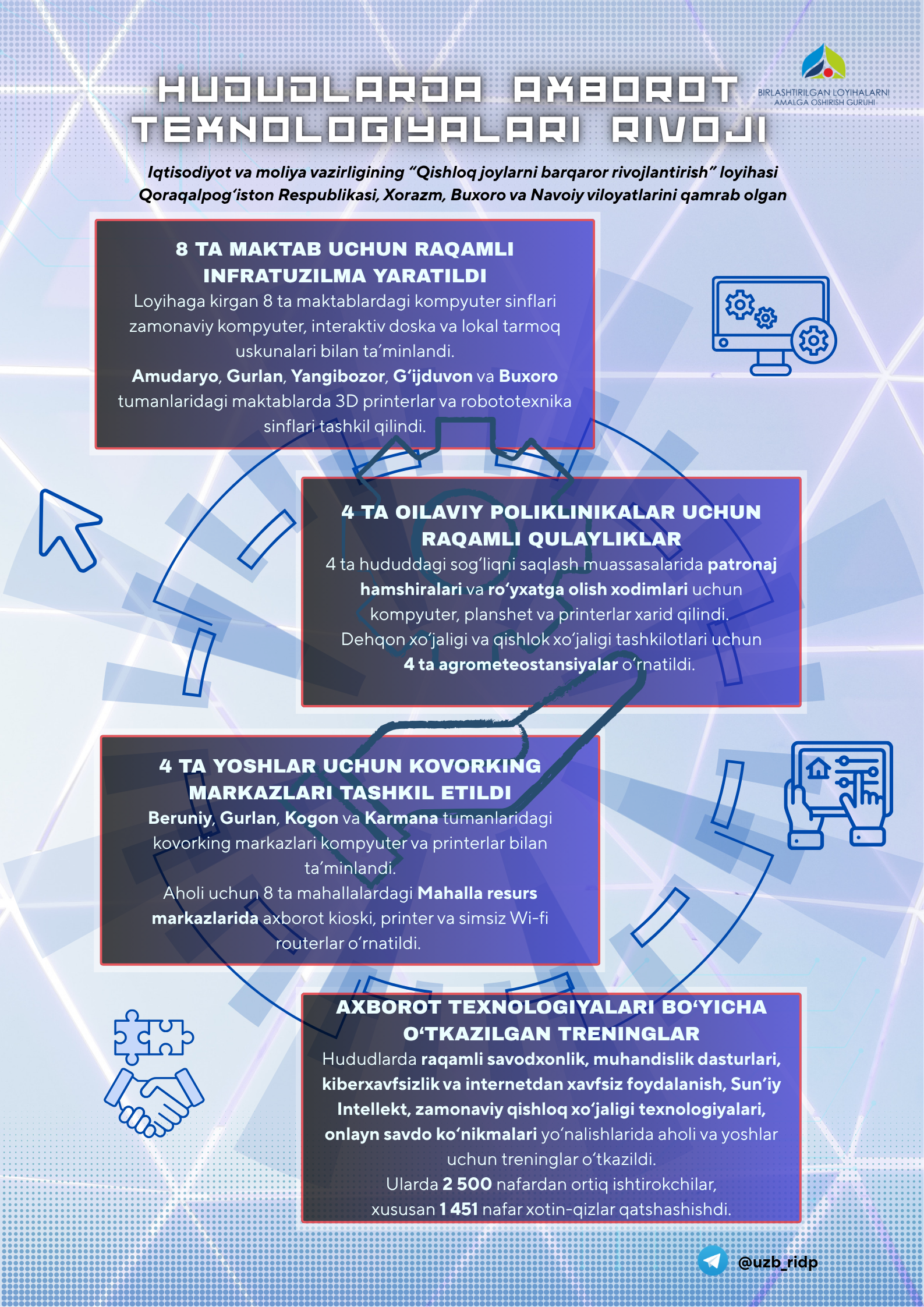 HUDUDLARDA AXBOROT TEXNOLOGIYALARI RIVOJI

BIRLASHTIRILGAN LOYIHALARNI AMALGA OSHIRISH GURUHI

Iqtisodiyot va moliya vazirligining “Qishloq joylarni barqaror rivojlantirish” loyihasi Qoraqalpog‘iston Respublikasi, Xorazm, Buxoro va Navoiy viloyatlarini qamrab olgan

8 TA MAKTAB UCHUN RAQAMLI INFRATUZILMA YARATILDI
Loyihaga kirgan 8 ta maktablardagi kompyuter sinflari zamonaviy kompyuter, interaktiv doska va lokal tarmoq uskunalari bilan ta’minlandi.
Amudaryo, Gurlan, Yangibozor, G‘ijduvon va Buxoro tumanlaridagi maktablarda 3D printerlar va robototexnika sinflari tashkil qilindi.

4 TA OILAVIY POLIKLINIKALAR UCHUN RAQAMLI QULAYLIKLAR
4 ta hududdagi sog‘liqni saqlash muassasalarida patronaj hamshiralari va ro‘yxatga olish xodimlari uchun kompyuter, planshet va printerlar xarid qilindi.
Dehqon xo‘jaligi va qishlok xo‘jaligi tashkilotlari uchun 4 ta agrometeostansiyalar o‘rnatildi.

4 TA YOSHLAR UCHUN KOVORKING MARKAZLARI TASHKIL ETILDI
Beruniy, Gurlan, Kogon va Karmana tumanlaridagi kovorking markazlari kompyuter va printerlar bilan ta’minlandi.
Aholi uchun 8 ta mahallalardagi Mahalla resurs markazlarida axborot kioski, printer va simsiz Wi-fi routerlar o‘rnatildi.

AXBOROT TEXNOLOGIYALARI BO‘YICHA O‘TKAZILGAN TRENINGLAR
Hududlarda raqamli savodxonlik, muhandislik dasturlari, kiberxavfsizlik va internetdan xavfsiz foydalanish, Sun’iy Intellekt, zamonaviy qishloq xo‘jaligi texnologiyalari, onlayn savdo ko‘nikmalari yo‘nalishlarida aholi va yoshlar uchun treninglar o‘tkazildi.
Ularda 2 500 nafardan ortiq ishtirokchilar, xususan 1 451 nafar xotin-qizlar qatshashishdi.

@uzb_ridp